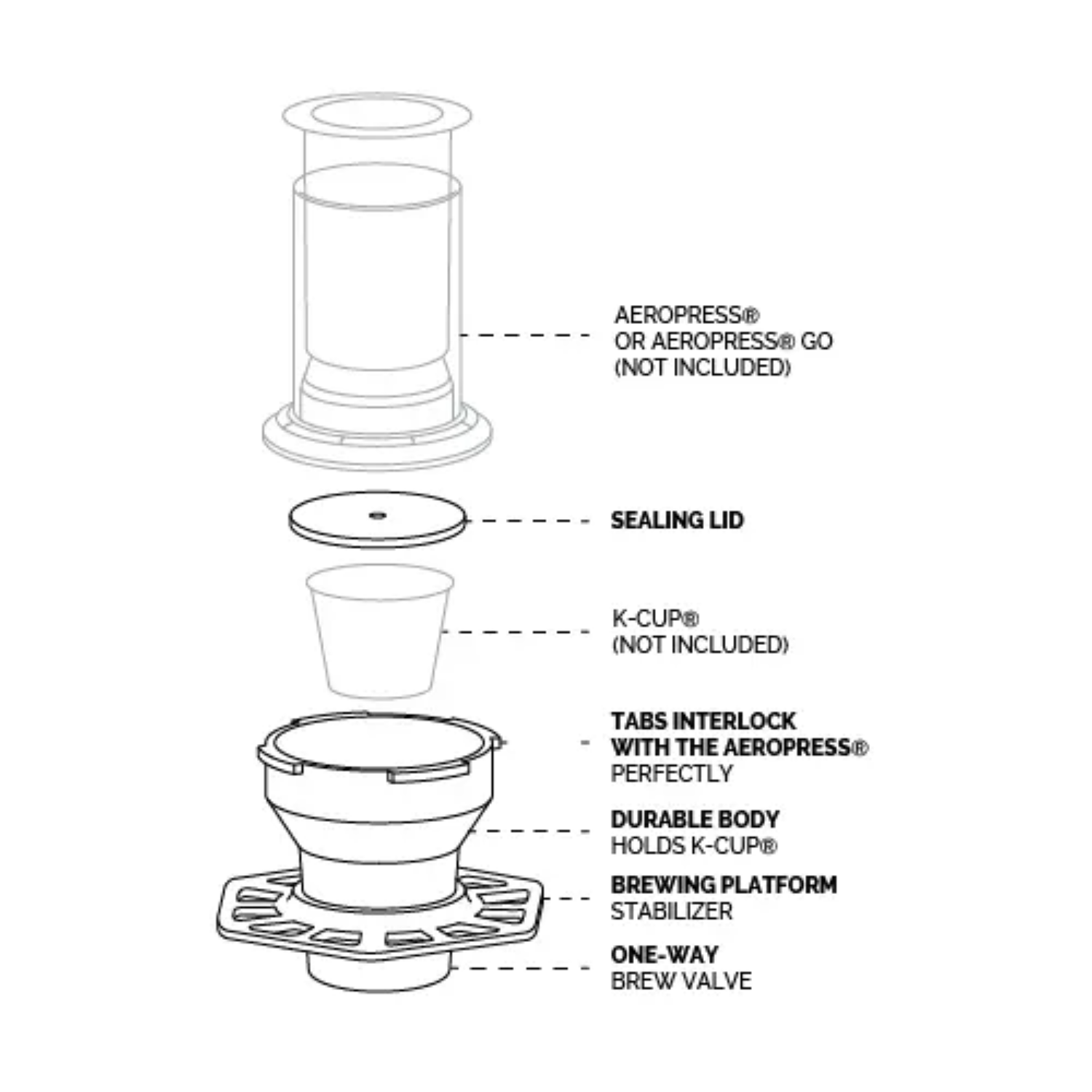 AEROPRESS®
OR AEROPRESS® GO
(NOT INCLUDED)

SEALING LID

K-CUP®
(NOT INCLUDED)

TABS INTERLOCK
WITH THE AEROPRESS®
PERFECTLY

DURABLE BODY
HOLDS K-CUP®

BREWING PLATFORM
STABILIZER

ONE-WAY
BREW VALVE