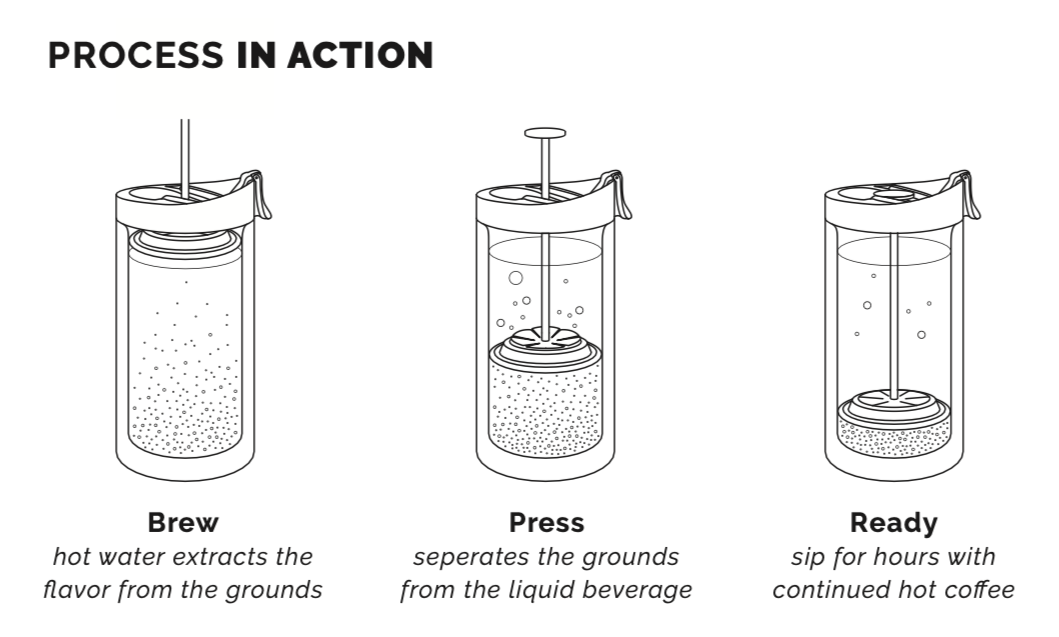 PROCESS IN ACTION

Brew
hot water extracts the flavor from the grounds

Press
seperates the grounds from the liquid beverage

Ready
sip for hours with continued hot coffee